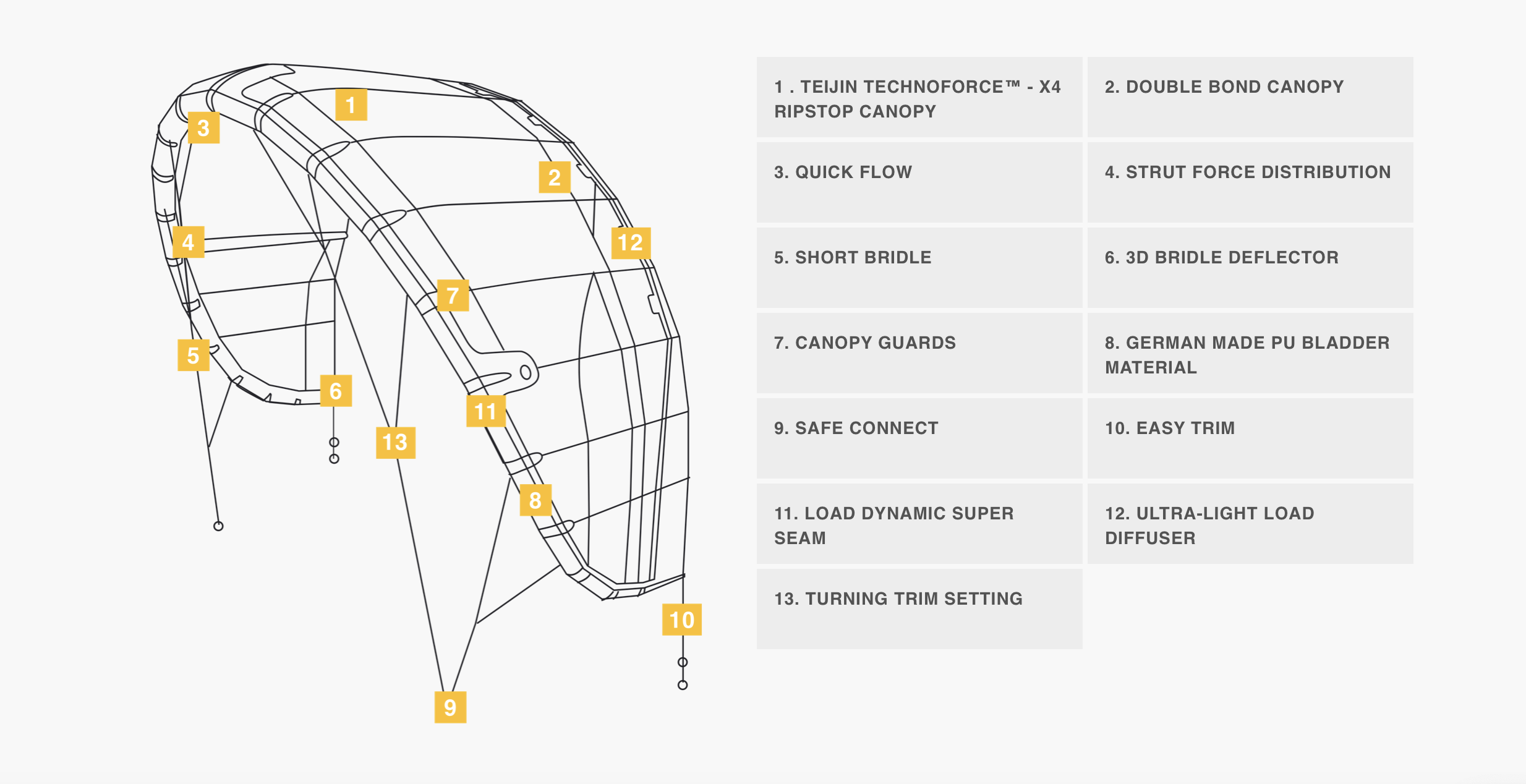 1
3
2
4
12
7
5
6
11
13
8
10
9

1 . TEIJIN TECHNOFORCE™ - X4 RIPSTOP CANOPY

2. DOUBLE BOND CANOPY

3. QUICK FLOW

4. STRUT FORCE DISTRIBUTION

5. SHORT BRIDLE

6. 3D BRIDLE DEFLECTOR

7. CANOPY GUARDS

8. GERMAN MADE PU BLADDER MATERIAL

9. SAFE CONNECT

10. EASY TRIM

11. LOAD DYNAMIC SUPER SEAM

12. ULTRA-LIGHT LOAD DIFFUSER

13. TURNING TRIM SETTING